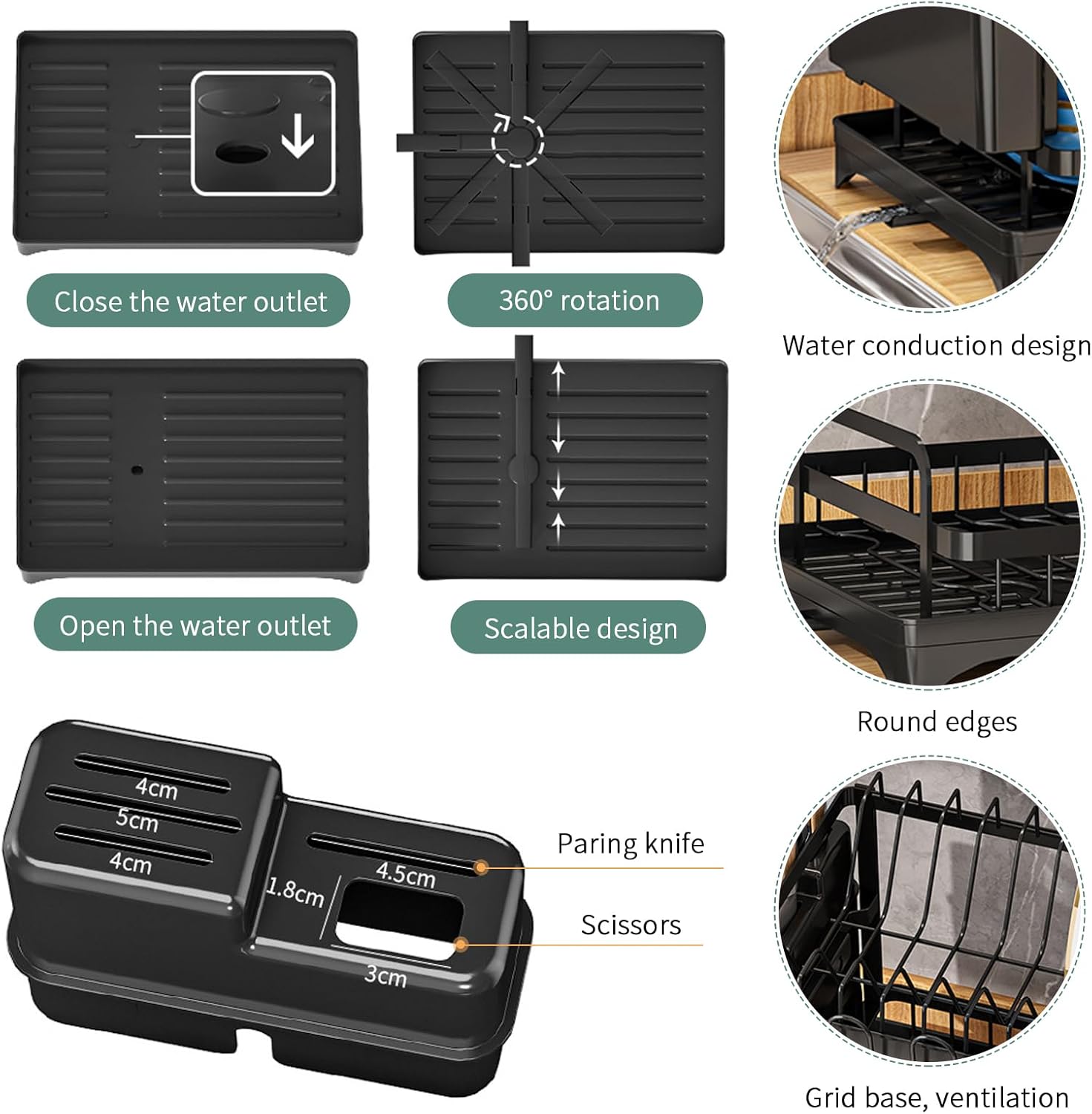 Close the water outlet

360° rotation

Water conduction design

Open the water outlet

Scalable design

Round edges

4cm
5cm
4cm
1.8cm
4.5cm
3cm

Paring knife

Scissors

Grid base, ventilation